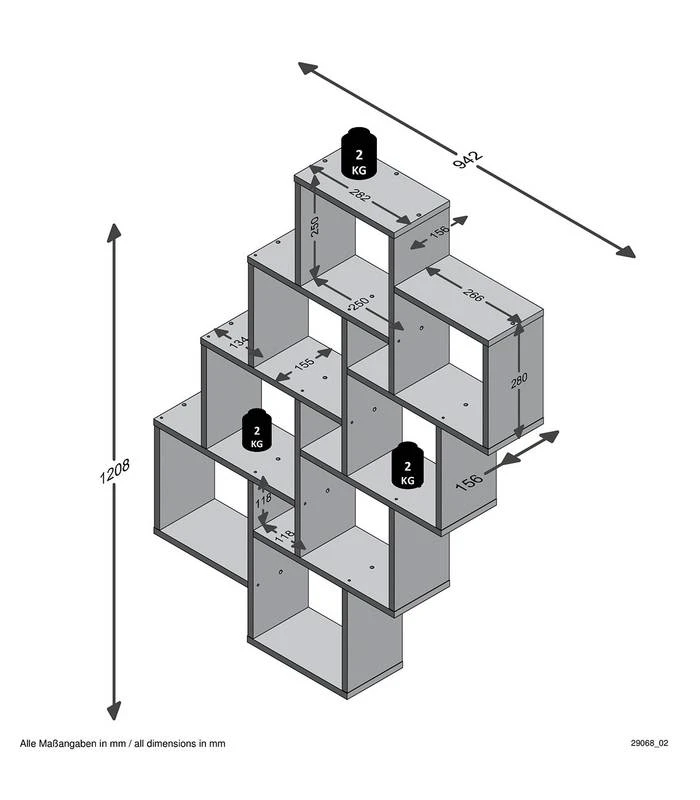 942
2 KG
282
250
156
250
266
134
155
280
1208
2 KG
2 KG
156
118
118
Alle Maßangaben in mm / all dimensions in mm
29068_02